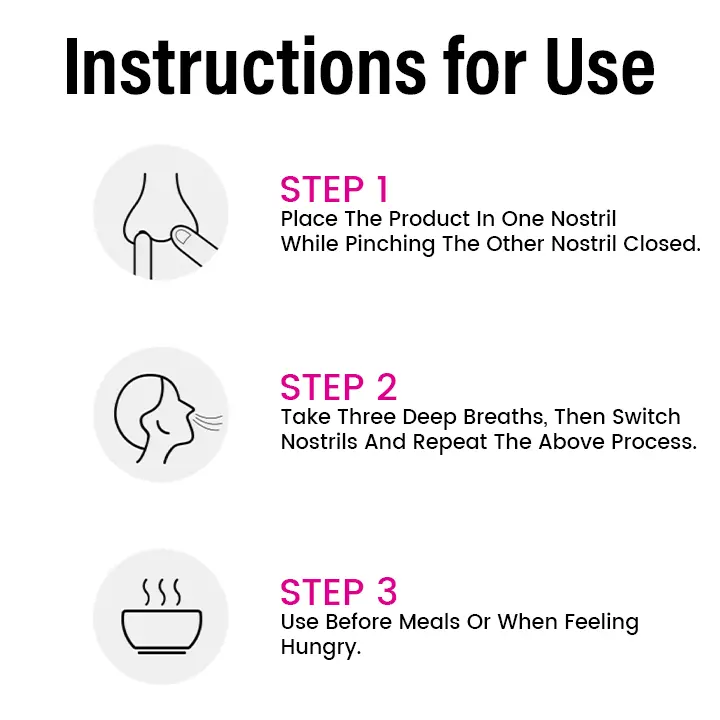 Instructions for Use

STEP 1
Place The Product In One Nostril While Pinching The Other Nostril Closed.

STEP 2
Take Three Deep Breaths, Then Switch Nostrils And Repeat The Above Process.

STEP 3
Use Before Meals Or When Feeling Hungry.