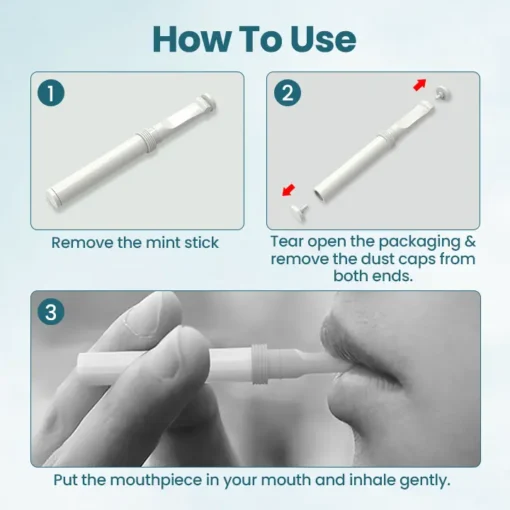 How To Use

1

Remove the mint stick

2

Tear open the packaging & remove the dust caps from both ends.

3

Put the mouthpiece in your mouth and inhale gently.